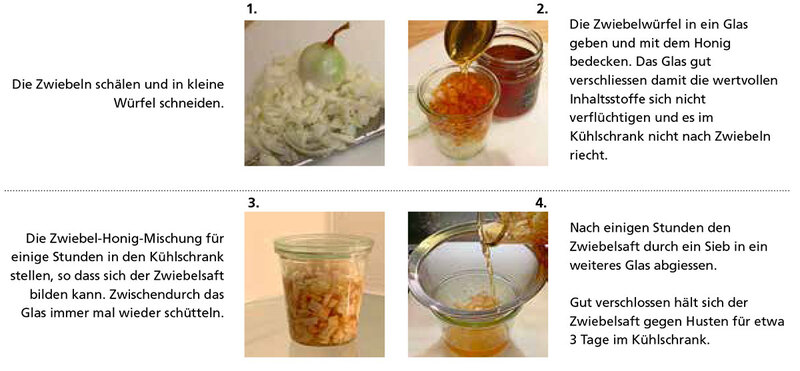 1.

Die Zwiebeln schälen und in kleine Würfel schneiden.

2.

Die Zwiebelwürfel in ein Glas geben und mit dem Honig bedecken. Das Glas gut verschliessen damit die wertvollen Inhaltsstoffe sich nicht verflüchtigen und es im Kühlschrank nicht nach Zwiebeln riecht.

3.

Die Zwiebel-Honig-Mischung für einige Stunden in den Kühlschrank stellen, so dass sich der Zwiebelsaft bilden kann. Zwischendurch das Glas immer mal wieder schütteln.

4.

Nach einigen Stunden den Zwiebelsaft durch ein Sieb in ein weiteres Glas abgiessen.

Gut verschlossen hält sich der Zwiebelsaft gegen Husten für etwa 3 Tage im Kühlschrank.